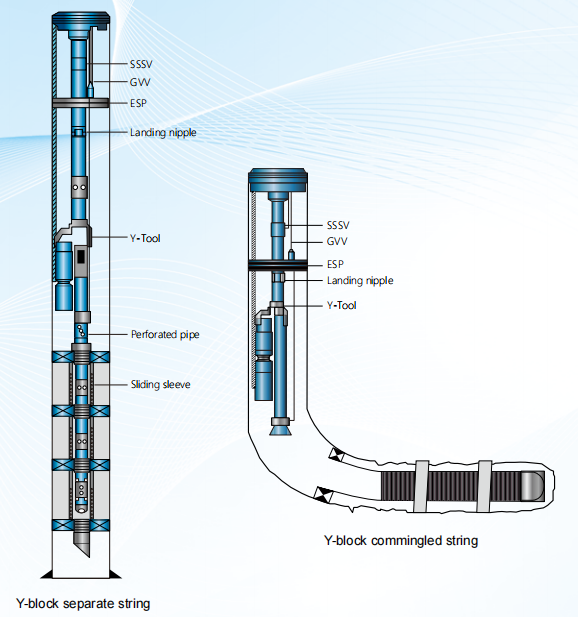 SSSV
GVV
ESP
Landing nipple
Y-Tool
Perforated pipe
Sliding sleeve

Y-block separate string

SSSV
GVV
ESP
Landing nipple
Y-Tool

Y-block commingled string